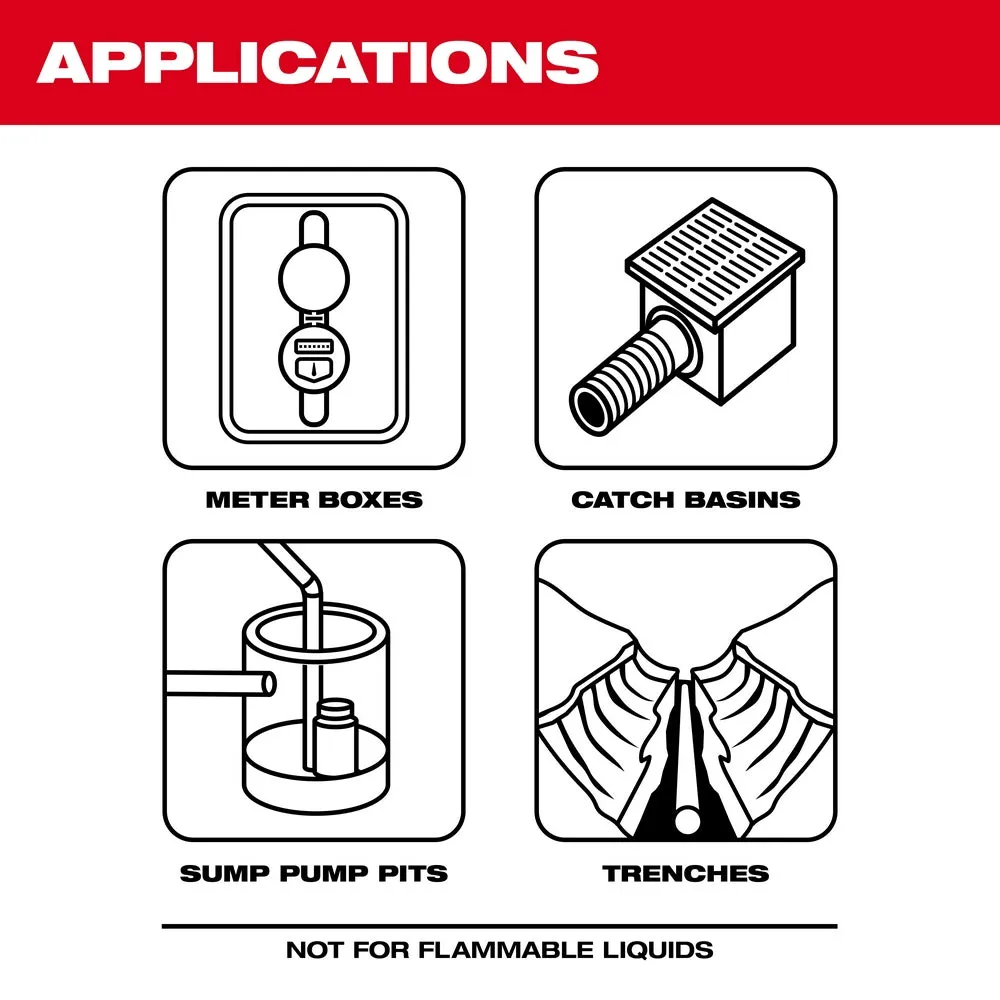 APPLICATIONS

METER BOXES

CATCH BASINS

SUMP PUMP PITS

TRENCHES

NOT FOR FLAMMABLE LIQUIDS